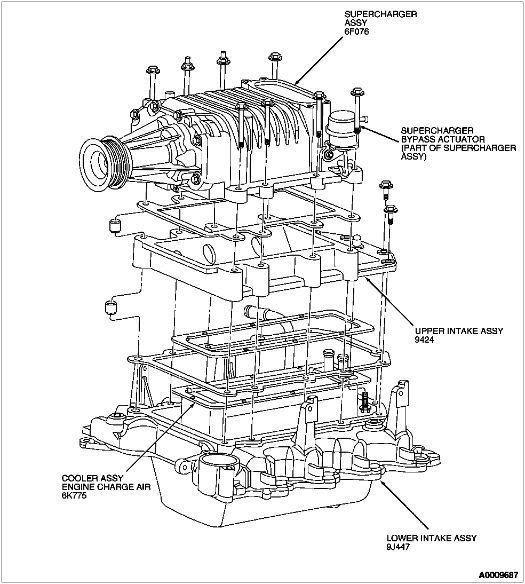 SUPERCHARGER
ASSY
6F076

SUPERCHARGER
BYPASS ACTUATOR
(PART OF SUPERCHARGER
ASSY)

UPPER INTAKE ASSY
9424

COOLER ASSY
ENGINE CHARGE AIR
6K775

LOWER INTAKE ASSY
9J447

A0009687